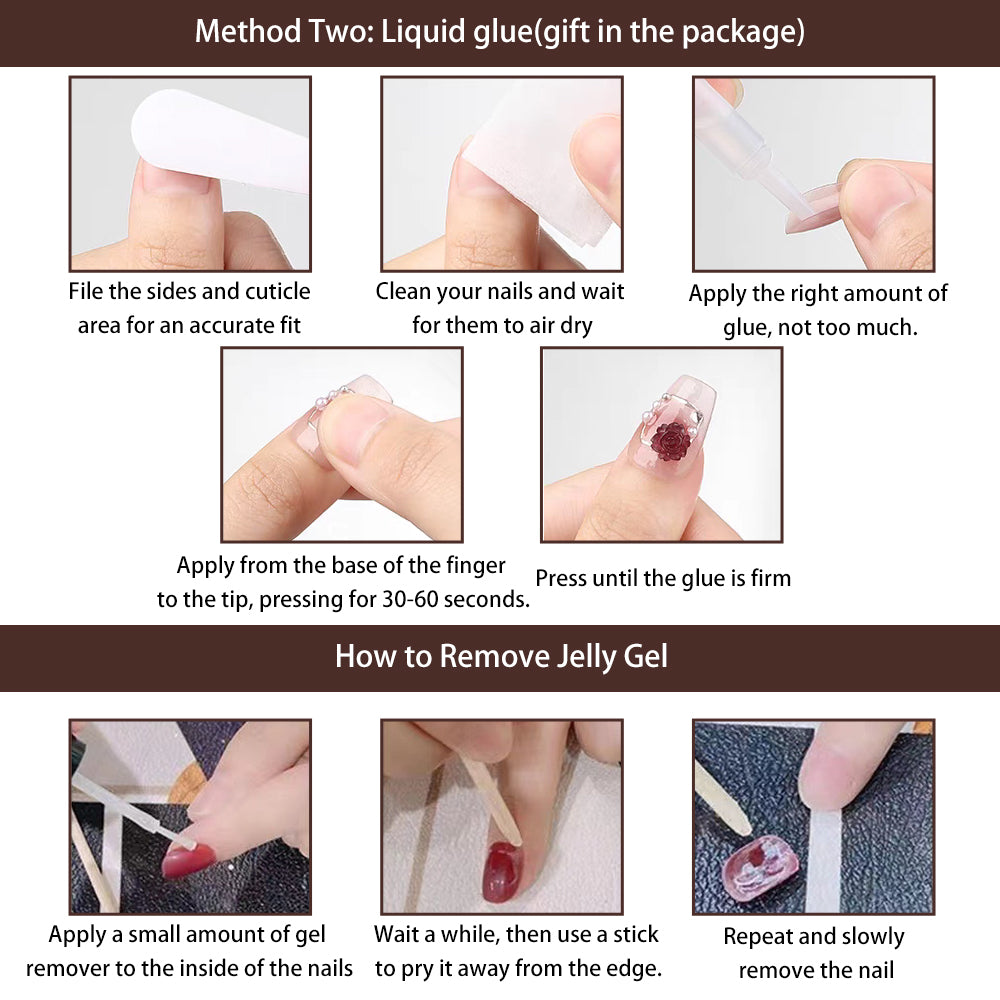 Method Two: Liquid glue(gift in the package)

File the sides and cuticle area for an accurate fit

Clean your nails and wait for them to air dry

Apply the right amount of glue, not too much.

Apply from the base of the finger to the tip, pressing for 30-60 seconds.

Press until the glue is firm

How to Remove Jelly Gel

Apply a small amount of gel remover to the inside of the nails

Wait a while, then use a stick to pry it away from the edge.

Repeat and slowly remove the nail