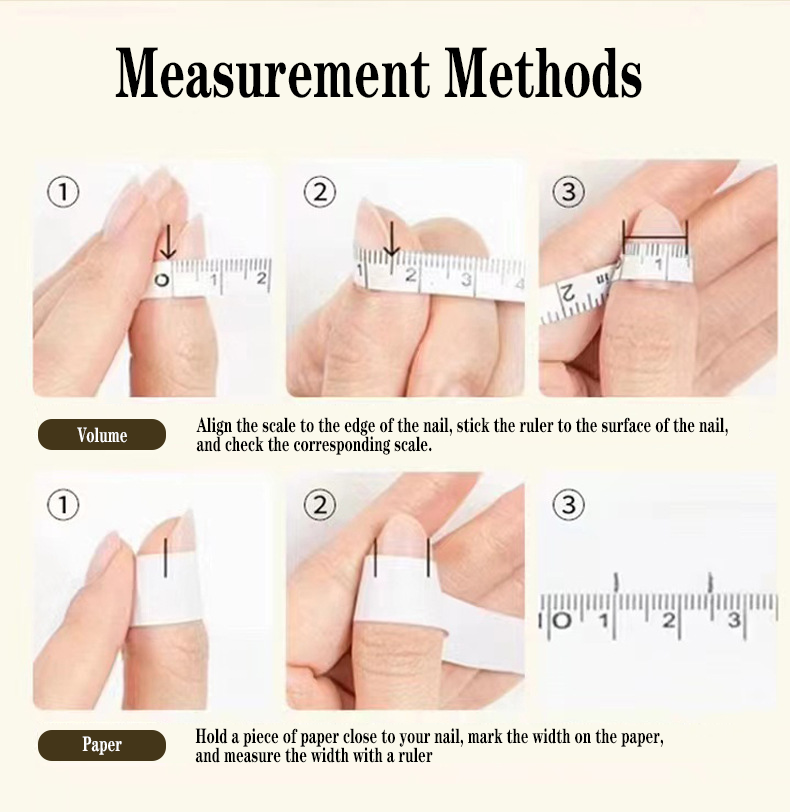 Measurement Methods

①

0 1 2

②

1 2 3 4

③

2 1

Volume

Align the scale to the edge of the nail, stick the ruler to the surface of the nail, and check the corresponding scale.

①

②

③

0 1 2 3

Paper

Hold a piece of paper close to your nail, mark the width on the paper, and measure the width with a ruler